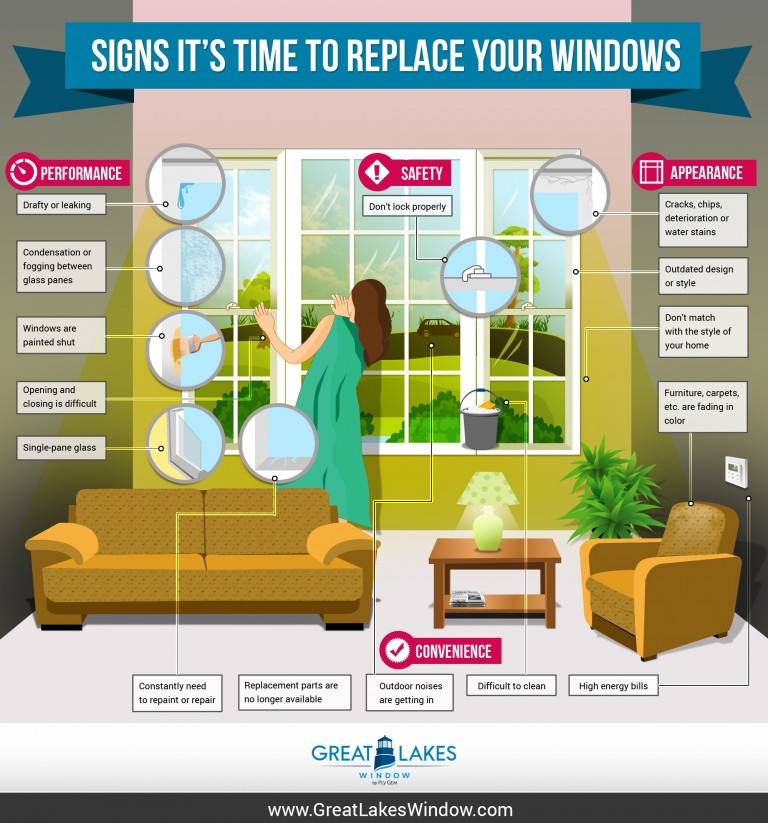 SIGNS IT'S TIME TO REPLACE YOUR WINDOWS

PERFORMANCE

Drafty or leaking

Condensation or fogging between glass panes

Windows are painted shut

Opening and closing is difficult

Single-pane glass

SAFETY

Don't lock properly

APPEARANCE

Cracks, chips, deterioration or water stains

Outdated design or style

Don't match with the style of your home

Furniture, carpets, etc. are fading in color

CONVENIENCE

Constantly need to repaint or repair

Replacement parts are no longer available

Outdoor noises are getting in

Difficult to clean

High energy bills

GREAT LAKES WINDOW by PLY GEM

www.GreatLakesWindow.com